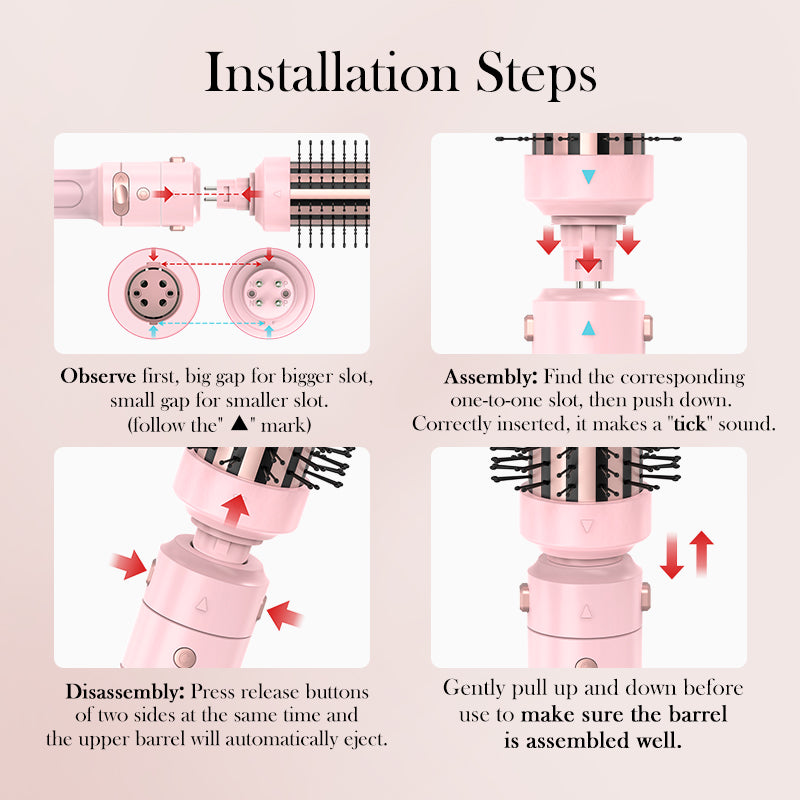 Installation Steps

Observe first, big gap for bigger slot, small gap for smaller slot. (follow the" ▲" mark)

Assembly: Find the corresponding one-to-one slot, then push down. Correctly inserted, it makes a "tick" sound.

Disassembly: Press release buttons of two sides at the same time and the upper barrel will automatically eject.

Gently pull up and down before use to make sure the barrel is assembled well.